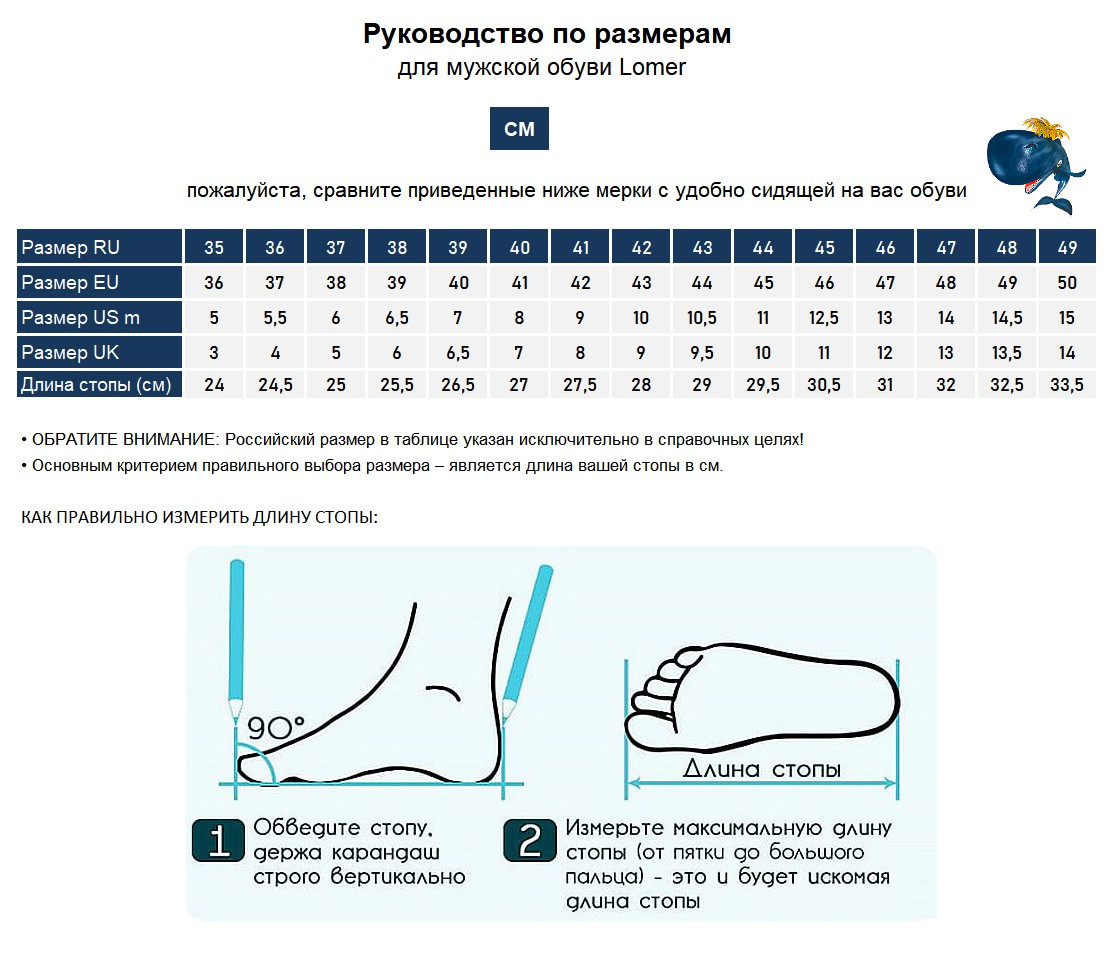 Руководство по размерам
для мужской обуви Lomer

СМ

пожалуйста, сравните приведенные ниже мерки с удобно сидящей на вас обуви

| Размер RU | 35 | 36 | 37 | 38 | 39 | 40 | 41 | 42 | 43 | 44 | 45 | 46 | 47 | 48 | 49 |
|---|---|---|---|---|---|---|---|---|---|---|---|---|---|---|---|
| Размер EU | 36 | 37 | 38 | 39 | 40 | 41 | 42 | 43 | 44 | 45 | 46 | 47 | 48 | 49 | 50 |
| Размер US m | 5 | 5,5 | 6 | 6,5 | 7 | 8 | 9 | 10 | 10,5 | 11 | 12,5 | 13 | 14 | 14,5 | 15 |
| Размер UK | 3 | 4 | 5 | 6 | 6,5 | 7 | 8 | 9 | 9,5 | 10 | 11 | 12 | 13 | 13,5 | 14 |
| Длина стопы (см) | 24 | 24,5 | 25 | 25,5 | 26,5 | 27 | 27,5 | 28 | 29 | 29,5 | 30,5 | 31 | 32 | 32,5 | 33,5 |

• ОБРАТИТЕ ВНИМАНИЕ: Российский размер в таблице указан исключительно в справочных целях!
• Основным критерием правильного выбора размера – является длина вашей стопы в см.

КАК ПРАВИЛЬНО ИЗМЕРИТЬ ДЛИНУ СТОПЫ:

90°

Длина стопы

1 Обведите стопу, держа карандаш строго вертикально

2 Измерьте максимальную длину стопы (от пятки до большого пальца) - это и будет искомая длина стопы