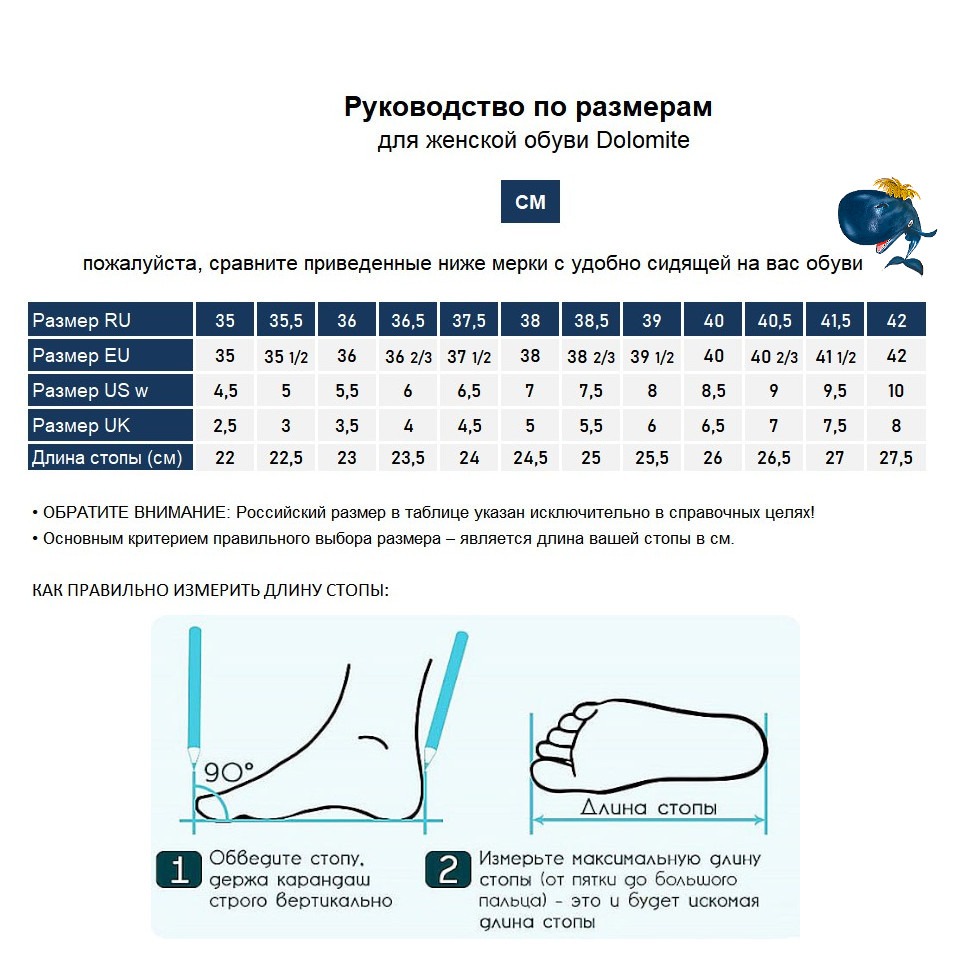 Руководство по размерам
для женской обуви Dolomite

СМ

пожалуйста, сравните приведенные ниже мерки с удобно сидящей на вас обуви

| Размер RU | 35 | 35,5 | 36 | 36,5 | 37,5 | 38 | 38,5 | 39 | 40 | 40,5 | 41,5 | 42 |
|---|---|---|---|---|---|---|---|---|---|---|---|---|
| Размер EU | 35 | 35 1/2 | 36 | 36 2/3 | 37 1/2 | 38 | 38 2/3 | 39 1/2 | 40 | 40 2/3 | 41 1/2 | 42 |
| Размер US w | 4,5 | 5 | 5,5 | 6 | 6,5 | 7 | 7,5 | 8 | 8,5 | 9 | 9,5 | 10 |
| Размер UK | 2,5 | 3 | 3,5 | 4 | 4,5 | 5 | 5,5 | 6 | 6,5 | 7 | 7,5 | 8 |
| Длина стопы (см) | 22 | 22,5 | 23 | 23,5 | 24 | 24,5 | 25 | 25,5 | 26 | 26,5 | 27 | 27,5 |

• ОБРАТИТЕ ВНИМАНИЕ: Российский размер в таблице указан исключительно в справочных целях!
• Основным критерием правильного выбора размера – является длина вашей стопы в см.

КАК ПРАВИЛЬНО ИЗМЕРИТЬ ДЛИНУ СТОПЫ:

90°

Длина стопы

1 Обведите стопу, держа карандаш строго вертикально

2 Измерьте максимальную длину стопы (от пятки до большого пальца) - это и будет искомая длина стопы